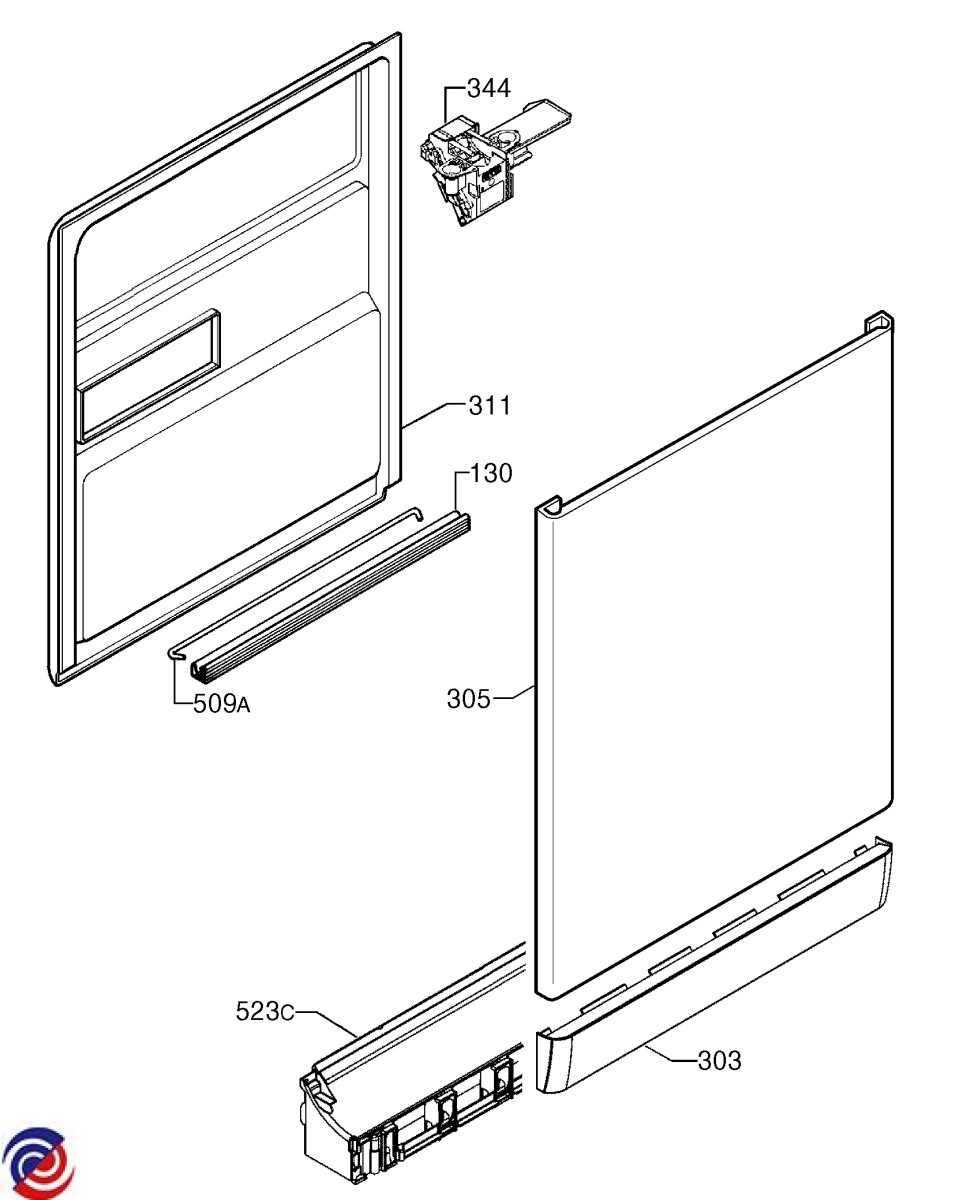 344

311

130

509A

305

523C

303